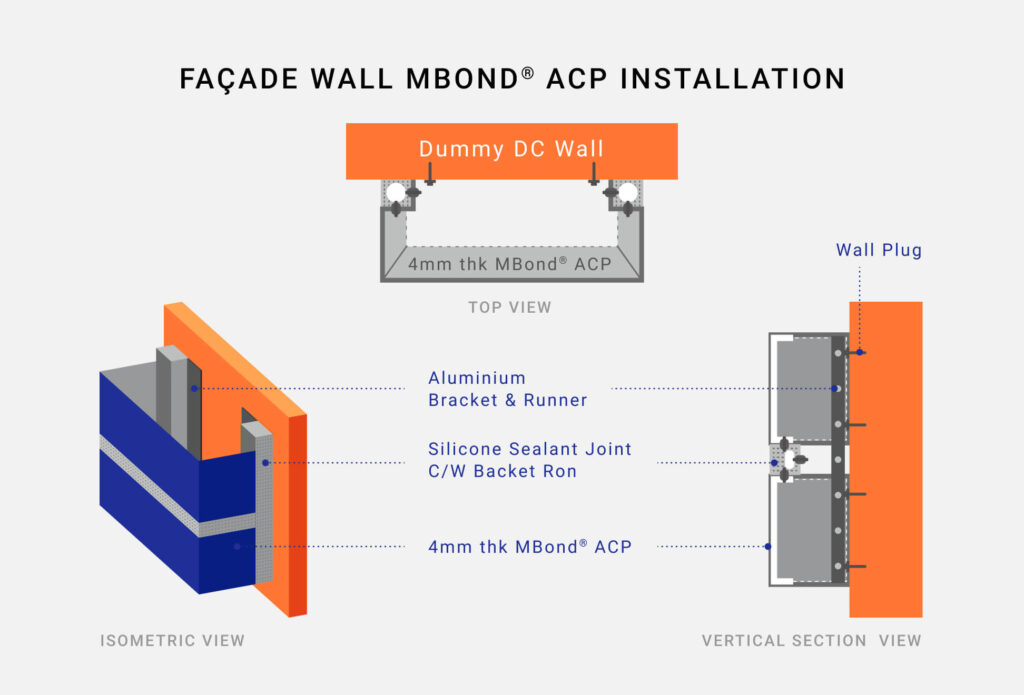 FAÇADE WALL MBOND® ACP INSTALLATION

Dummy DC Wall

4mm thk MBond® ACP

TOP VIEW

Wall Plug

Aluminium Bracket & Runner

Silicone Sealant Joint C/W Backet Ron

4mm thk MBond® ACP

ISOMETRIC VIEW

VERTICAL SECTION VIEW